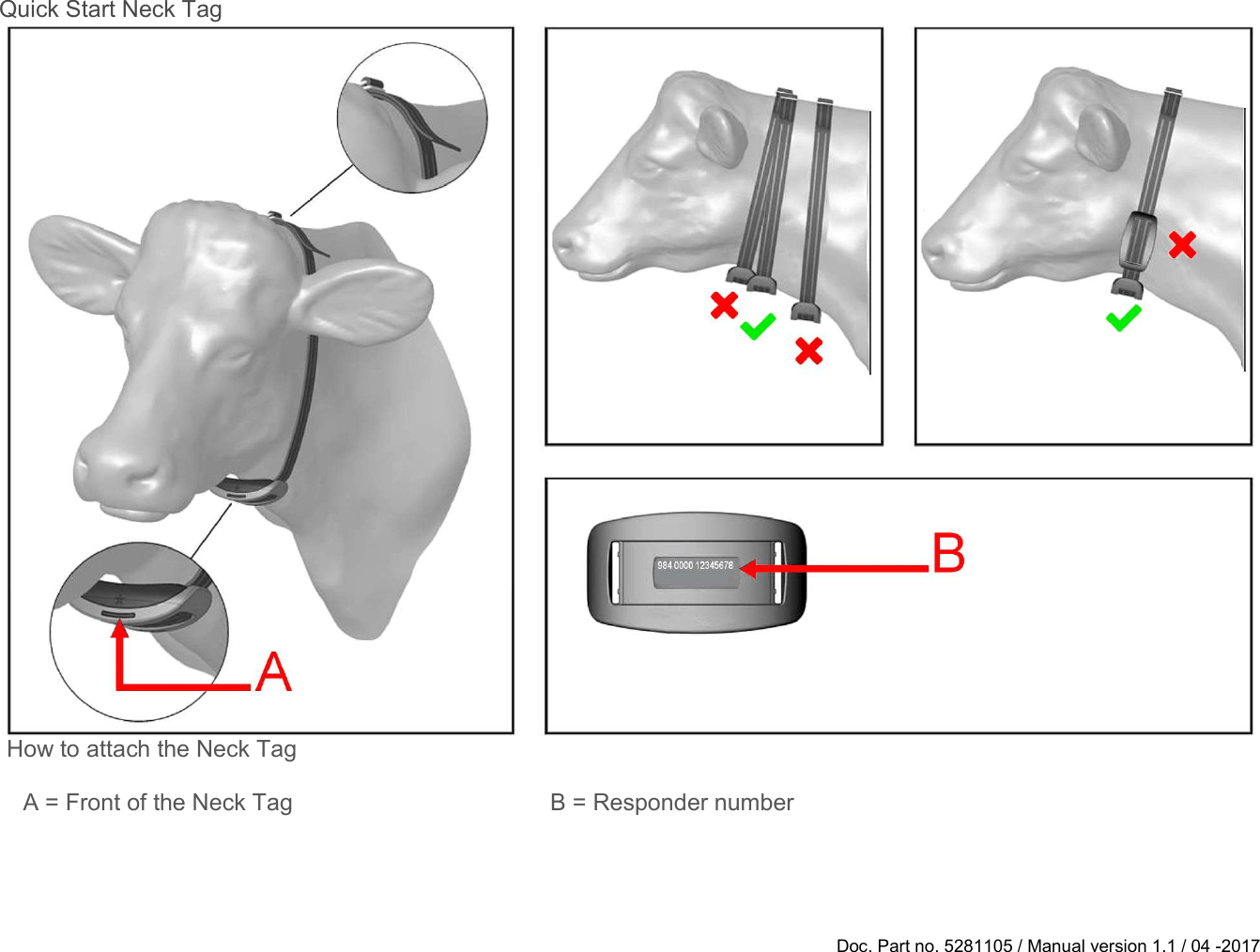 Quick Start Neck Tag

A

984 0000 12345678

B

How to attach the Neck Tag

A = Front of the Neck Tag

B = Responder number

Doc. Part no. 5281105 / Manual version 1.1 / 04 -2017